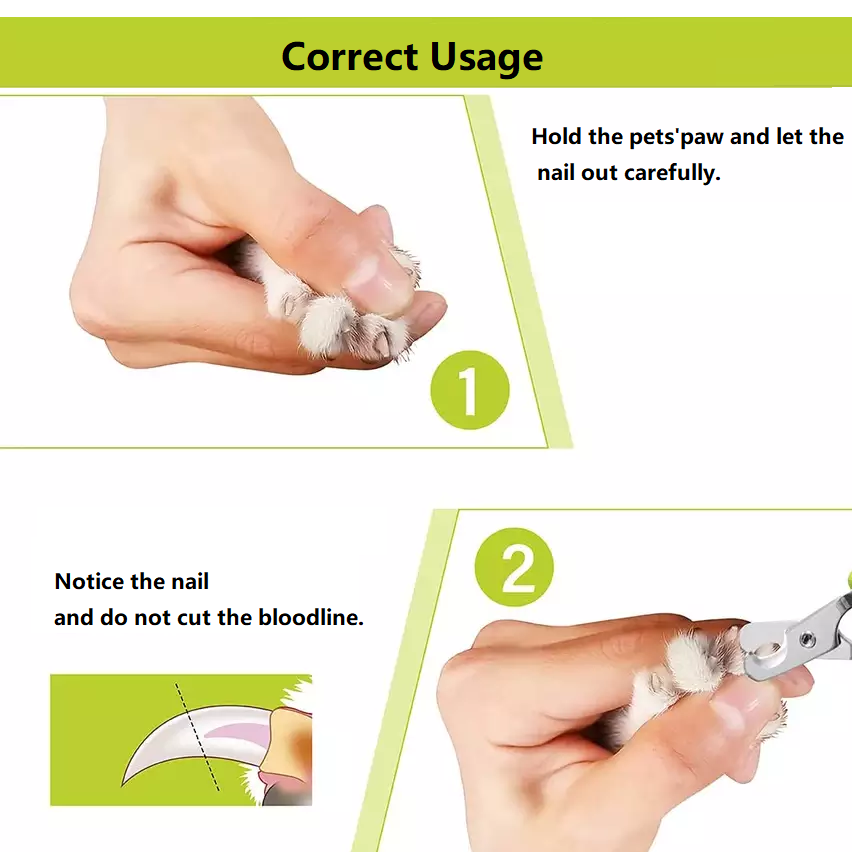 Correct Usage

Hold the pets'paw and let the nail out carefully.

1

2

Notice the nail
and do not cut the bloodline.