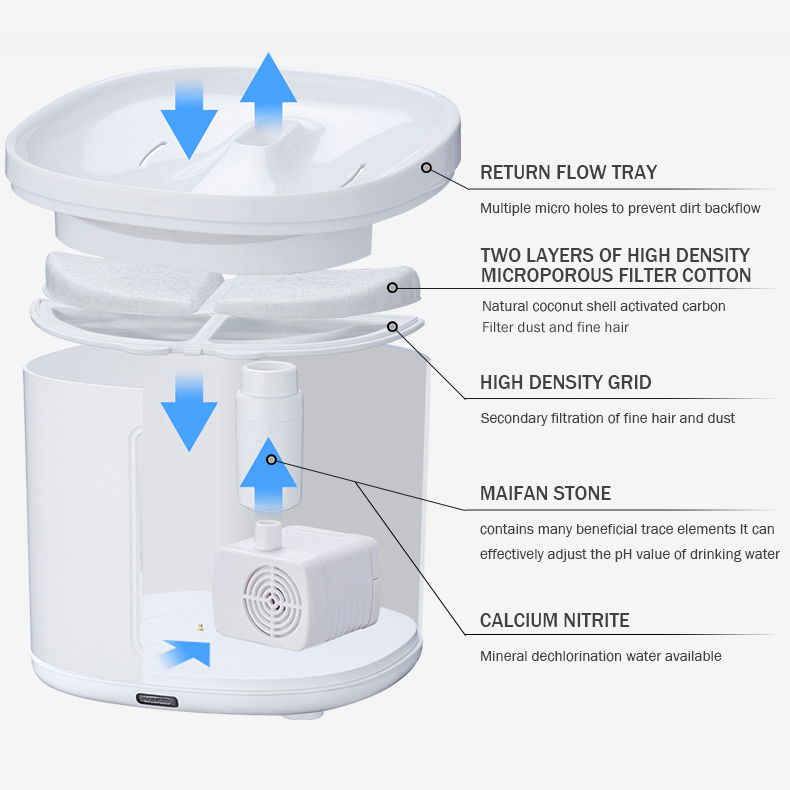 RETURN FLOW TRAY

Multiple micro holes to prevent dirt backflow

TWO LAYERS OF HIGH DENSITY MICROPOROUS FILTER COTTON

Natural coconut shell activated carbon
Filter dust and fine hair

HIGH DENSITY GRID

Secondary filtration of fine hair and dust

MAIFAN STONE

contains many beneficial trace elements It can effectively adjust the pH value of drinking water

CALCIUM NITRITE

Mineral dechlorination water available